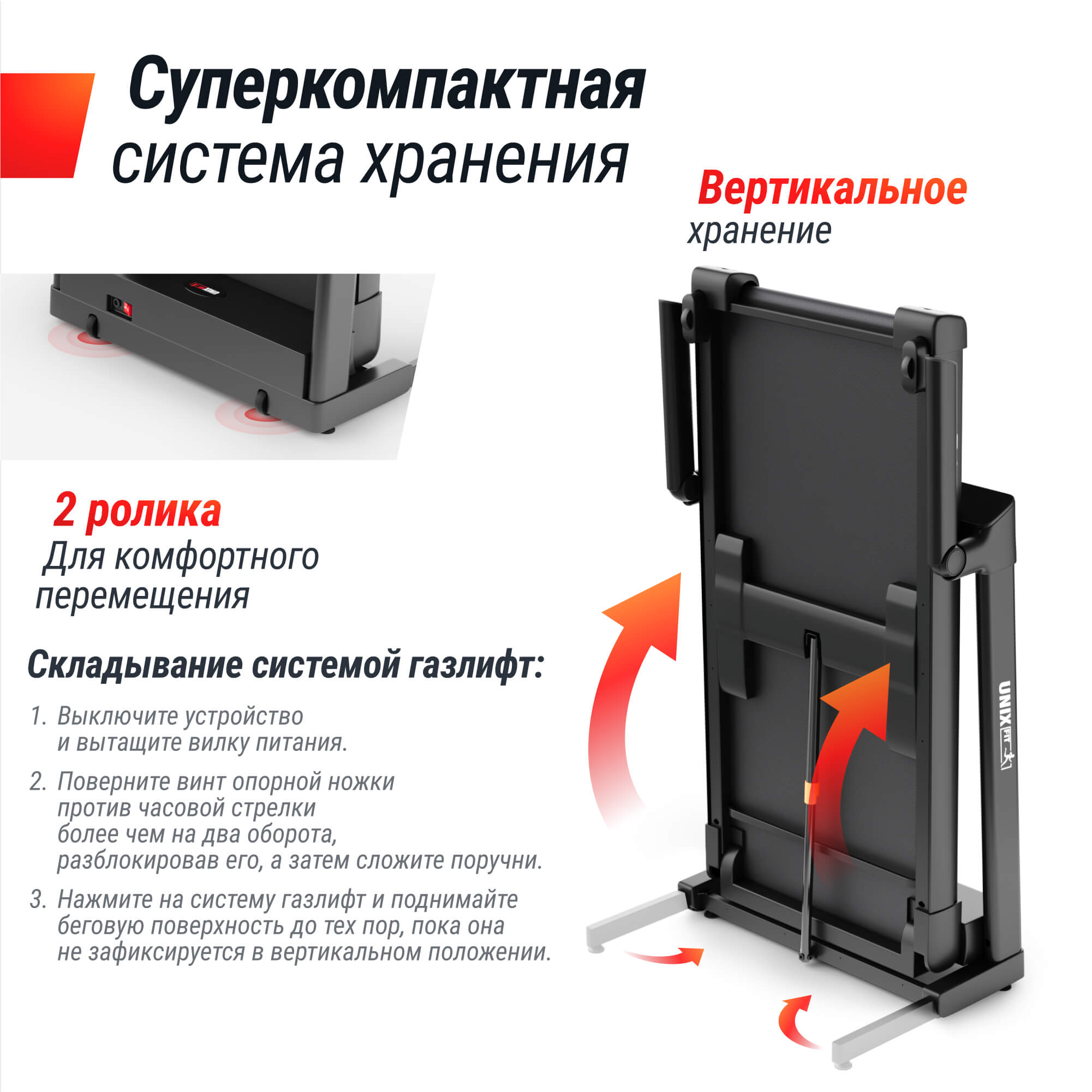 Суперкомпактная система хранения

Вертикальное хранение

2 ролика
Для комфортного перемещения

Складывание системой газлифт:

1. Выключите устройство и вытащите вилку питания.

2. Поверните винт опорной ножки против часовой стрелки более чем на два оборота, разблокировав его, а затем сложите поручни.

3. Нажмите на систему газлифт и поднимайте беговую поверхность до тех пор, пока она не зафиксируется в вертикальном положении.

UNIX FIT