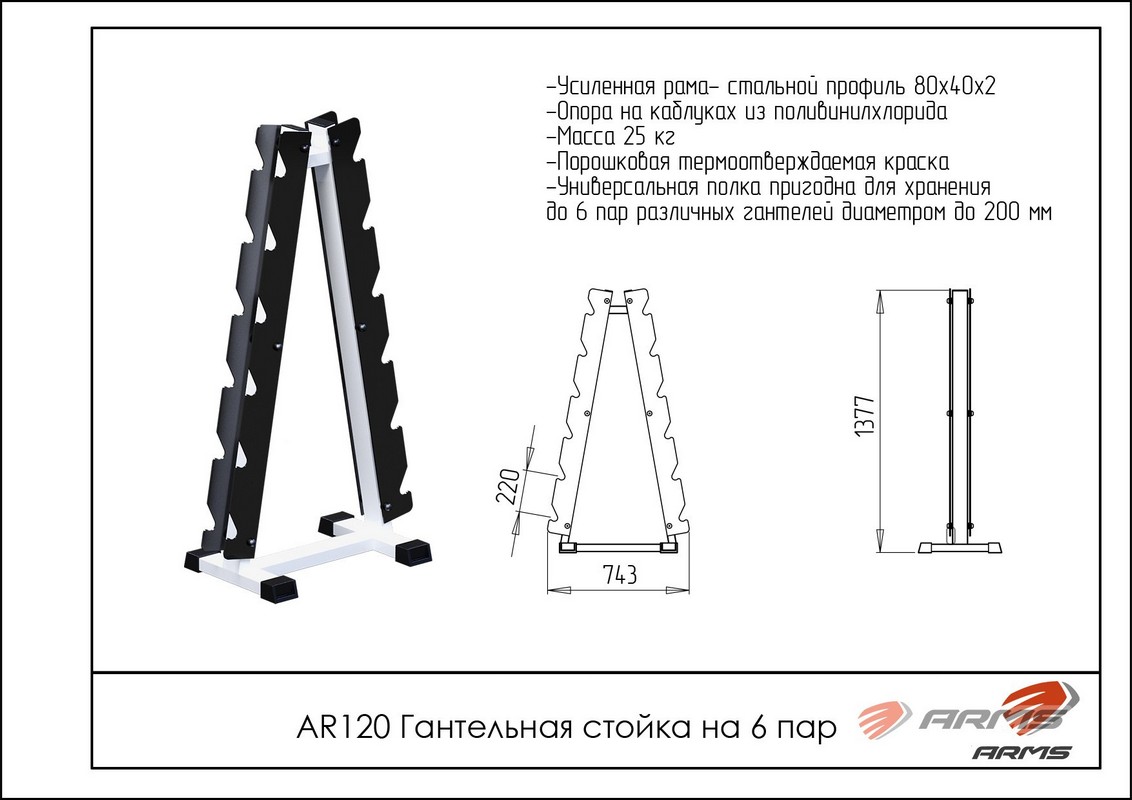 -Усиленная рама- стальной профиль 80х40х2
-Опора на каблуках из поливинилхлорида
-Масса 25 кг
-Порошковая термоотверждаемая краска
-Универсальная полка пригодна для хранения до 6 пар различных гантелей диаметром до 200 мм

220

743

1377

AR120 Гантельная стойка на 6 пар

ARMS

ARMS